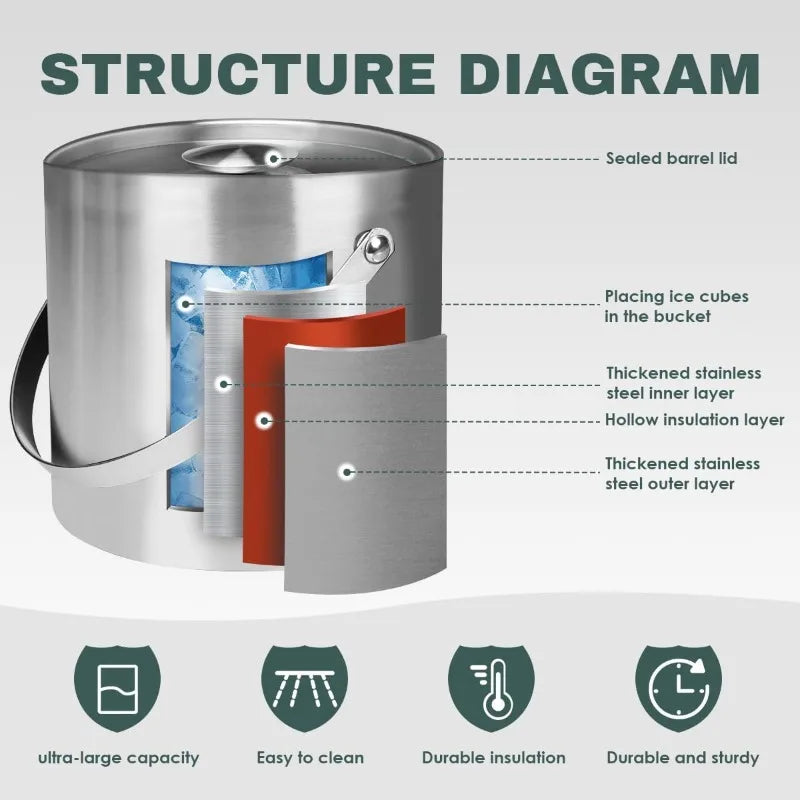 STRUCTURE DIAGRAM

Sealed barrel lid

Placing ice cubes in the bucket

Thickened stainless steel inner layer

Hollow insulation layer

Thickened stainless steel outer layer

ultra-large capacity

Easy to clean

Durable insulation

Durable and sturdy